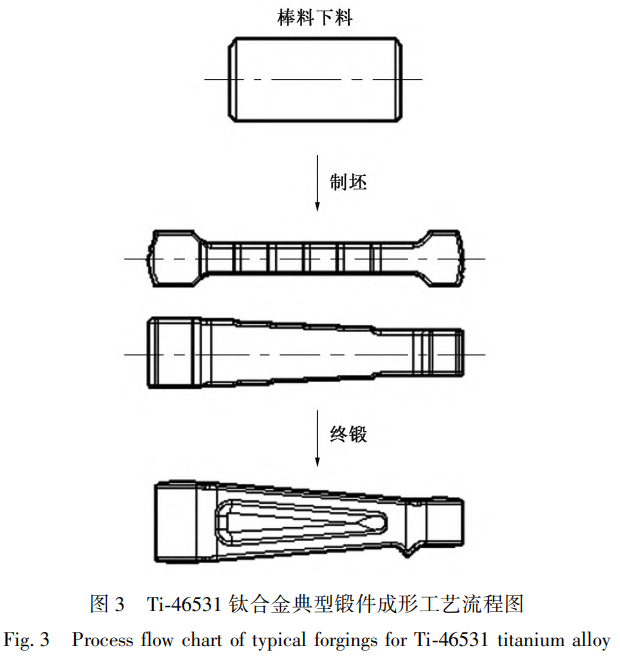 棒料下料

制坯

终锻

图 3　Ti-46531 钛合金典型锻件成形工艺流程图

Fig. 3　Process flow chart of typical forgings for Ti-46531 titanium alloy